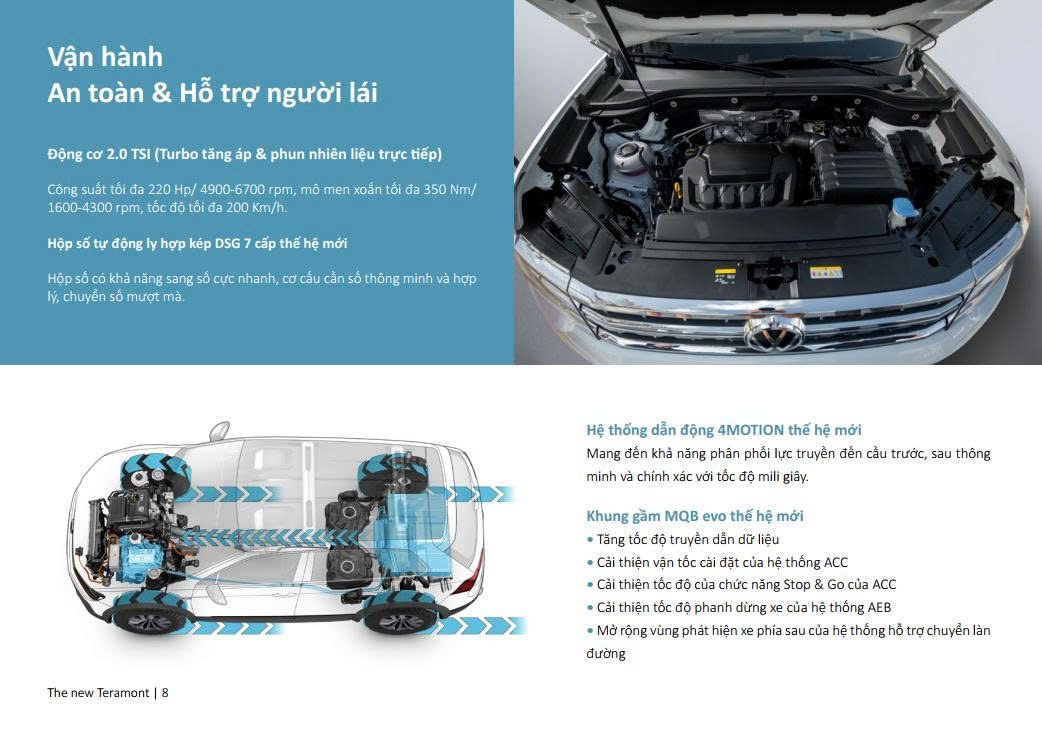 Vận hành
An toàn & Hỗ trợ người lái

Động cơ 2.0 TSI (Turbo tăng áp & phun nhiên liệu trực tiếp)

Công suất tối đa 220 Hp/ 4900-6700 rpm, mô men xoắn tối đa 350 Nm/ 1600-4300 rpm, tốc độ tối đa 200 Km/h.

Hộp số tự động ly hợp kép DSG 7 cấp thế hệ mới

Hộp số có khả năng sang số cực nhanh, cơ cấu cần số thông minh và hợp lý, chuyển số mượt mà.

Hệ thống dẫn động 4MOTION thế hệ mới

Mang đến khả năng phân phối lực truyền đến cầu trước, sau thông minh và chính xác với tốc độ mili giây.

Khung gầm MQB evo thế hệ mới

• Tăng tốc độ truyền dẫn dữ liệu
• Cải thiện vận tốc cài đặt của hệ thống ACC
• Cải thiện tốc độ của chức năng Stop & Go của ACC
• Cải thiện tốc độ phanh dừng xe của hệ thống AEB
• Mở rộng vùng phát hiện xe phía sau của hệ thống hỗ trợ chuyển làn đường

The new Teramont | 8